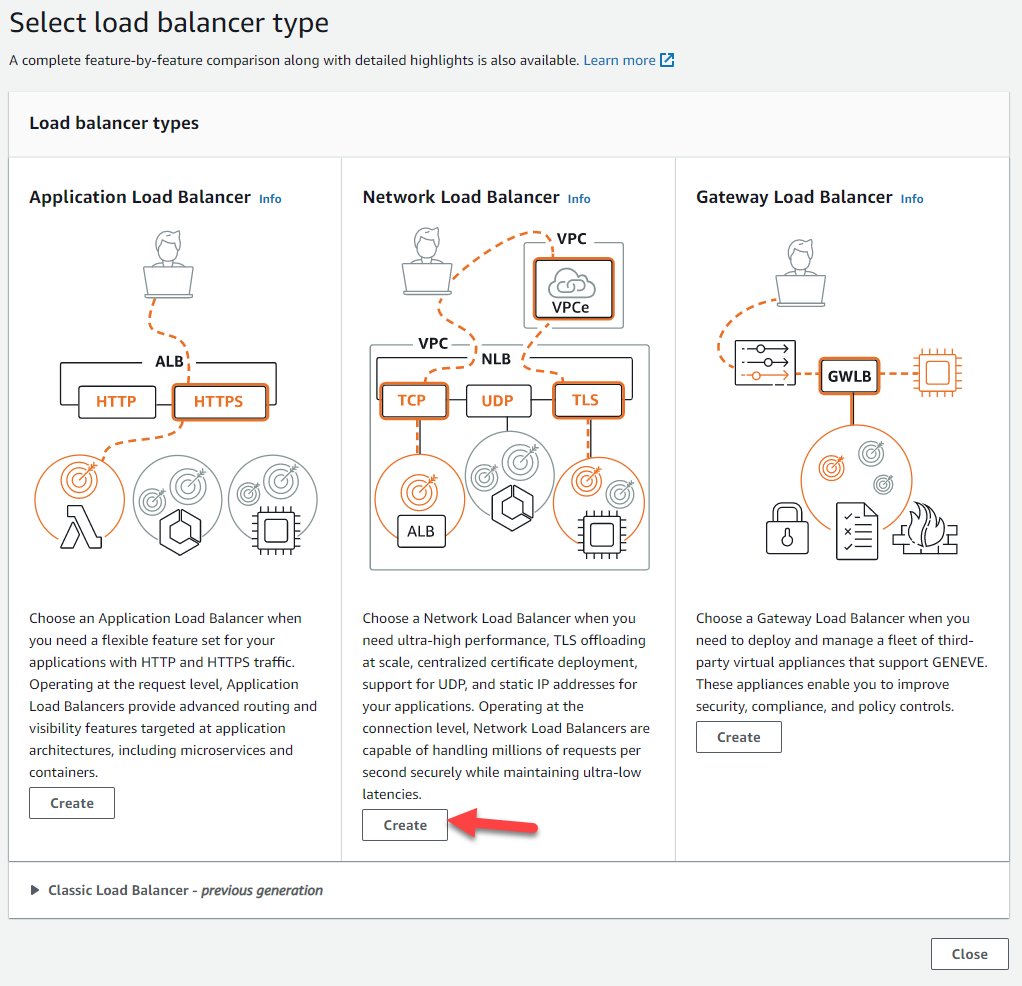 Select load balancer type

A complete feature-by-feature comparison along with detailed highlights is also available. Learn more

Load balancer types

Application Load Balancer Info

ALB

HTTP

HTTPS

Choose an Application Load Balancer when you need a flexible feature set for your applications with HTTP and HTTPS traffic. Operating at the request level, Application Load Balancers provide advanced routing and visibility features targeted at application architectures, including microservices and containers.

Create

Network Load Balancer Info

VPC

VPCe

VPC

NLB

TCP

UDP

TLS

ALB

Choose a Network Load Balancer when you need ultra-high performance, TLS offloading at scale, centralized certificate deployment, support for UDP, and static IP addresses for your applications. Operating at the connection level, Network Load Balancers are capable of handling millions of requests per second securely while maintaining ultra-low latencies.

Create

Gateway Load Balancer Info

GWLB

Choose a Gateway Load Balancer when you need to deploy and manage a fleet of third-party virtual appliances that support GENEVE. These appliances enable you to improve security, compliance, and policy controls.

Create

Classic Load Balancer - previous generation

Close